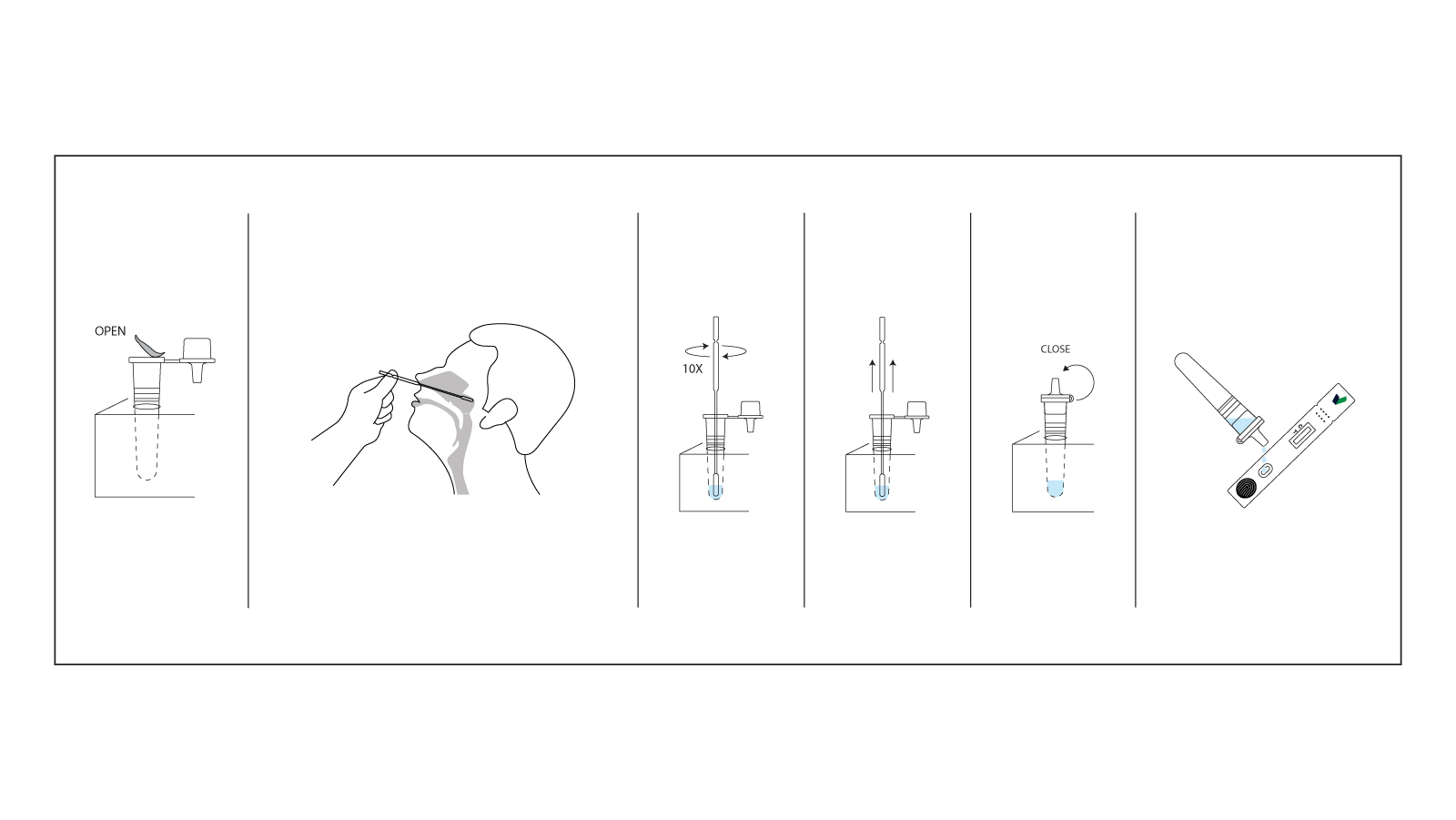 OPEN

10X

CLOSE